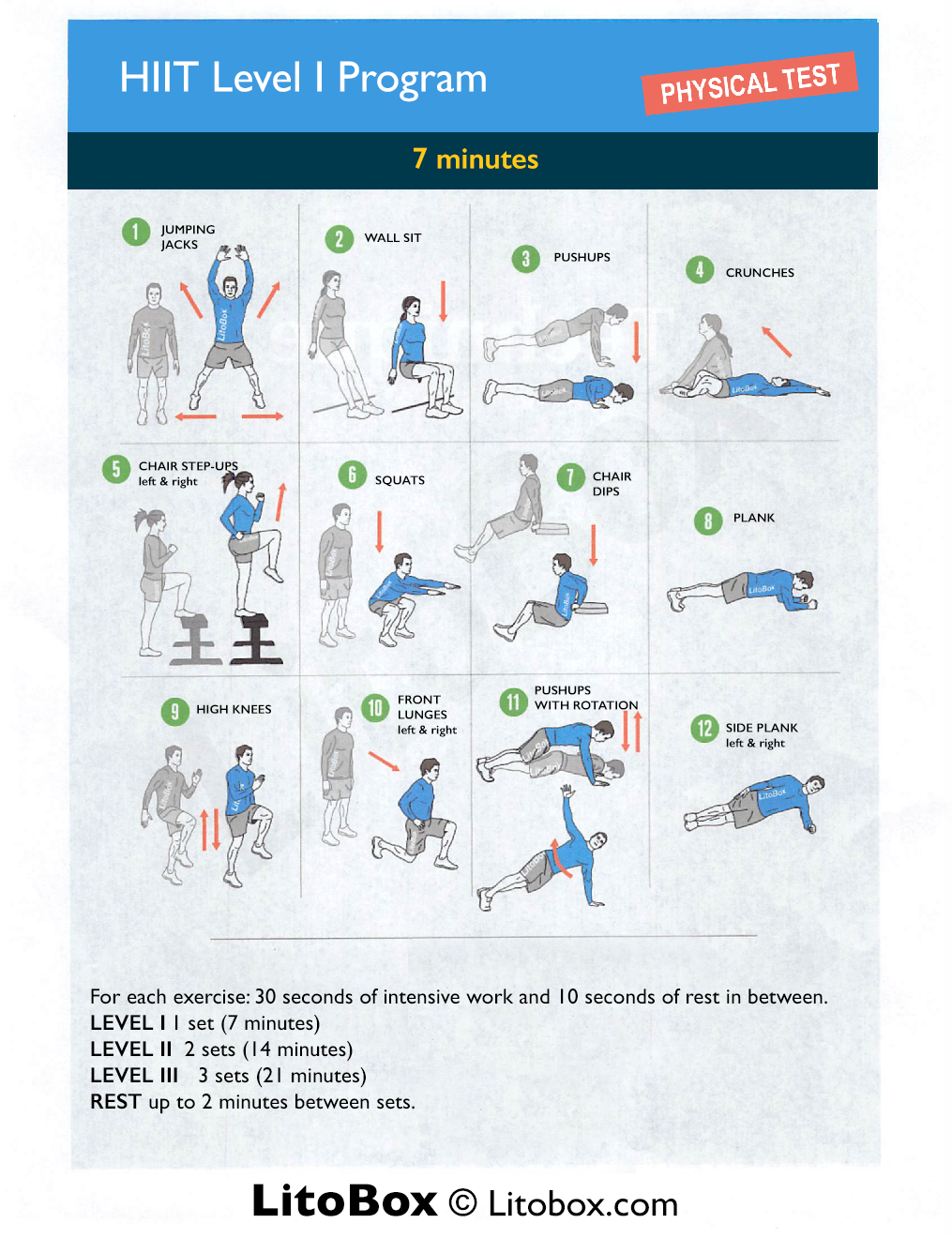 HIIT Level I Program

PHYSICAL TEST

7 minutes

1 JUMPING JACKS

2 WALL SIT

3 PUSHUPS

4 CRUNCHES

5 CHAIR STEP-UPS left & right

6 SQUATS

7 CHAIR DIPS

8 PLANK

9 HIGH KNEES

10 FRONT LUNGES left & right

11 PUSHUPS WITH ROTATION

12 SIDE PLANK left & right

For each exercise: 30 seconds of intensive work and 10 seconds of rest in between.
LEVEL I 1 set (7 minutes)
LEVEL II 2 sets (14 minutes)
LEVEL III 3 sets (21 minutes)
REST up to 2 minutes between sets.

LitoBox © Litobox.com